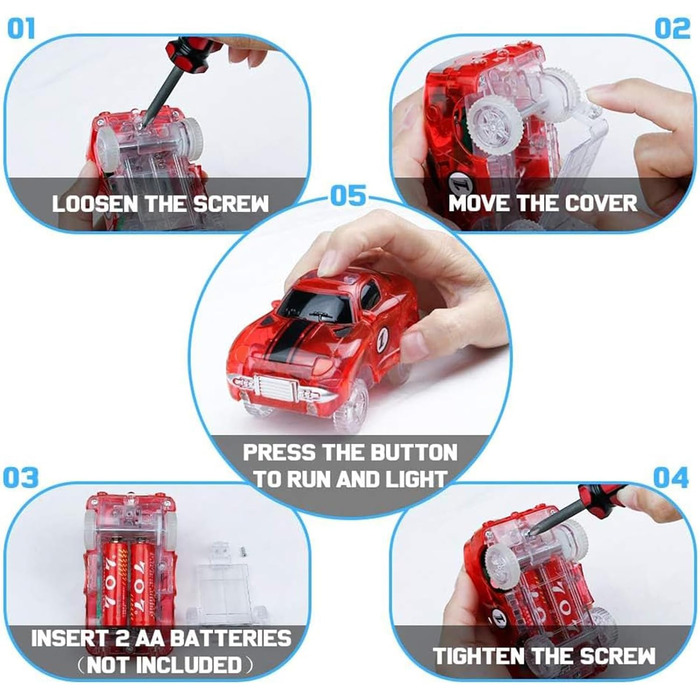 01

LOOSEN THE SCREW

02

MOVE THE COVER

05

PRESS THE BUTTON TO RUN AND LIGHT

03

INSERT 2 AA BATTERIES （NOT INCLUDED）

04

TIGHTEN THE SCREW