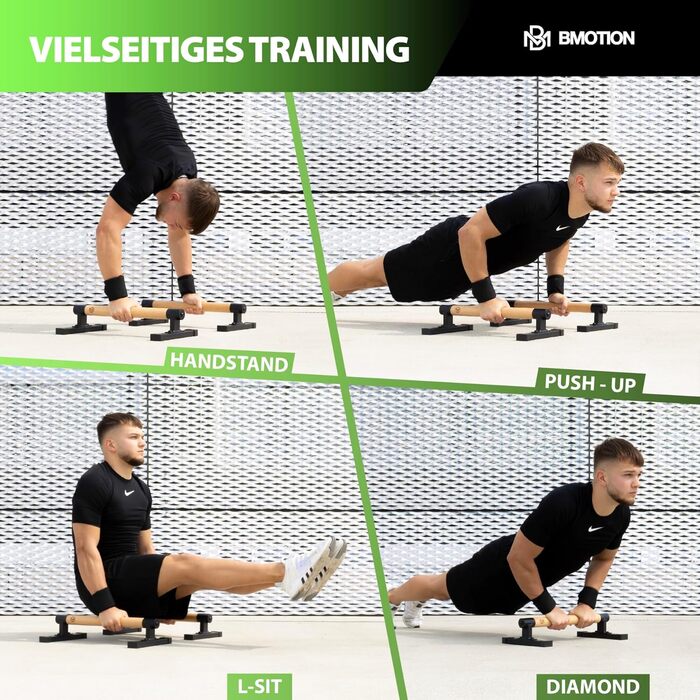 VIELSEITIGES TRAINING

BM BMOTION

HANDSTAND

PUSH - UP

L-SIT

DIAMOND