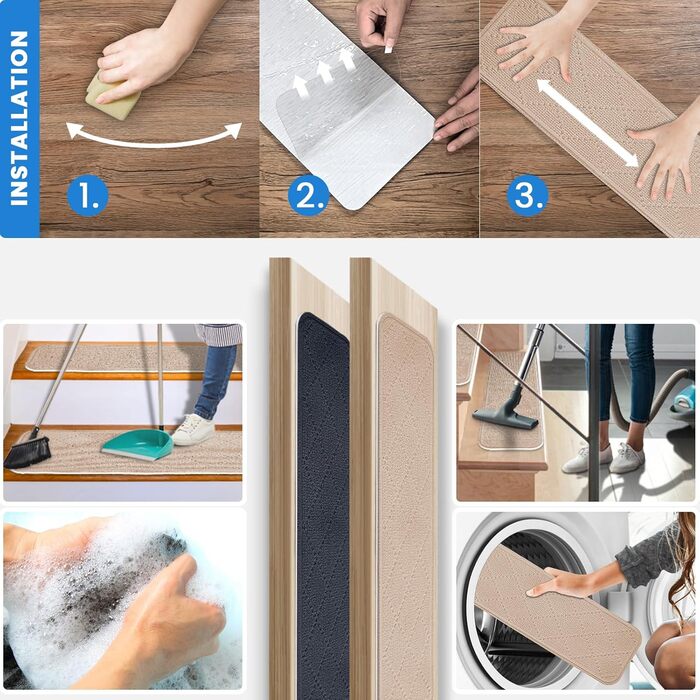 INSTALLATION

1.

2.

3.