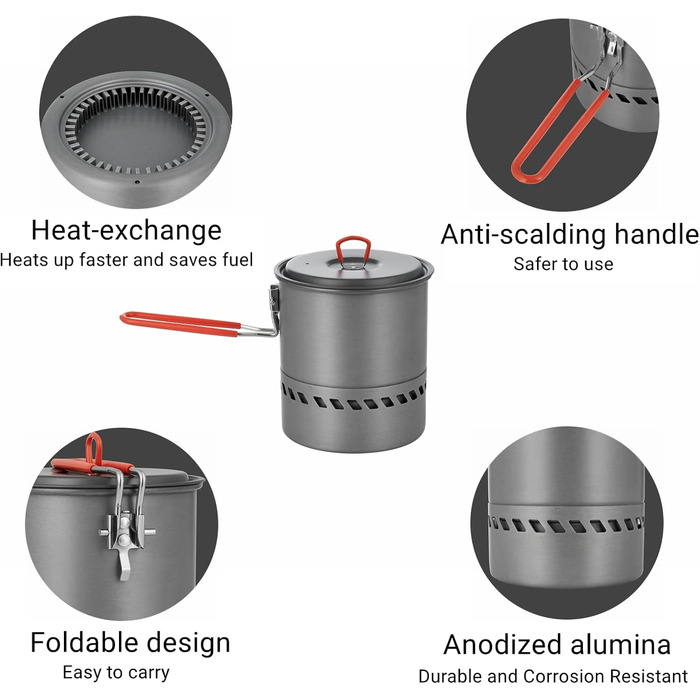 Heat-exchange
Heats up faster and saves fuel

Anti-scalding handle
Safer to use

Foldable design
Easy to carry

Anodized alumina
Durable and Corrosion Resistant