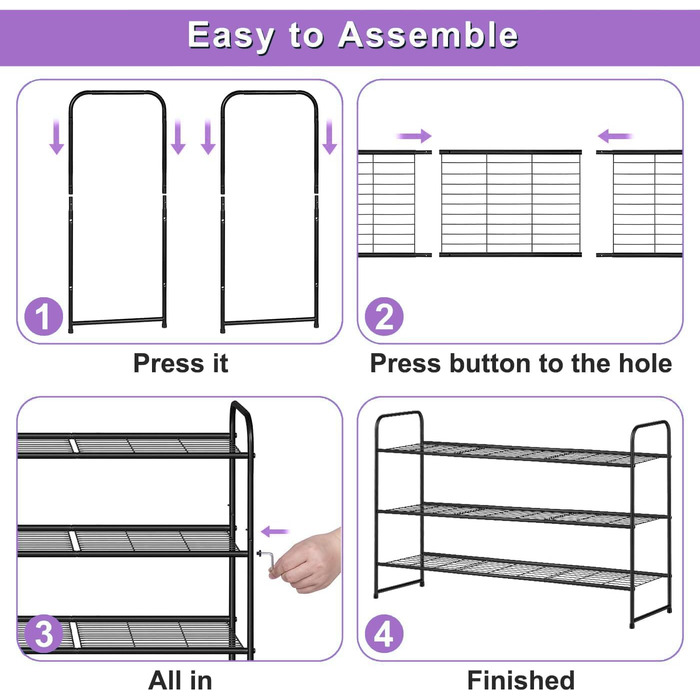 Easy to Assemble

1

Press it

2

Press button to the hole

3

All in

4

Finished