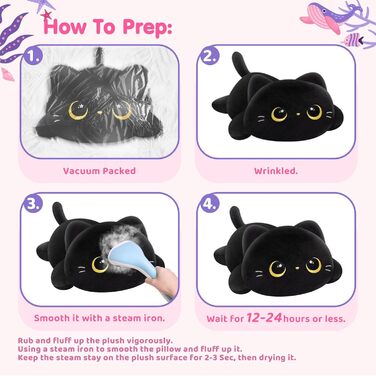 How To Prep:

1.

Vacuum Packed

2.

Wrinkled.

3.

Smooth it with a steam iron.

4.

Wait for 12-24 hours or less.

Rub and fluff up the plush vigorously.
Using a steam iron to smooth the pillow and fluff up it.
Keep the steam stay on the plush surface for 2-3 Sec, then drying it.