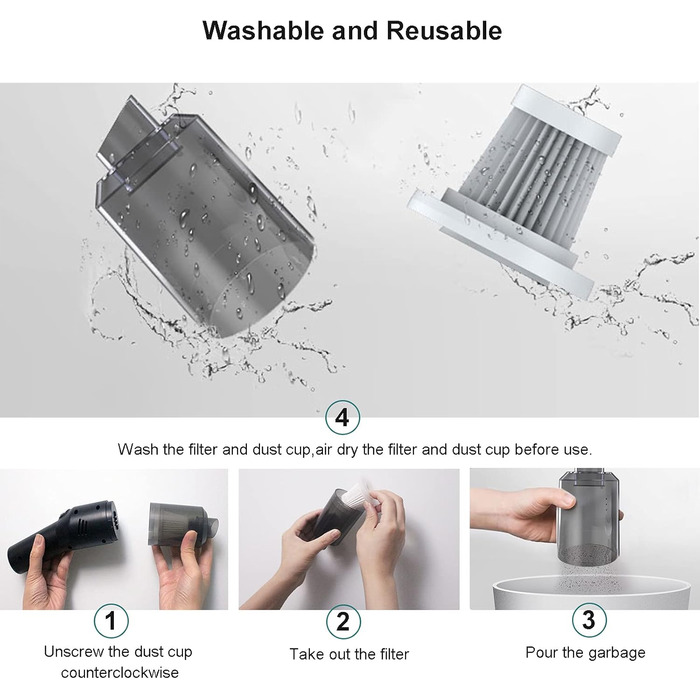 Washable and Reusable

4

Wash the filter and dust cup,air dry the filter and dust cup before use.

1

Unscrew the dust cup counterclockwise

2

Take out the filter

3

Pour the garbage