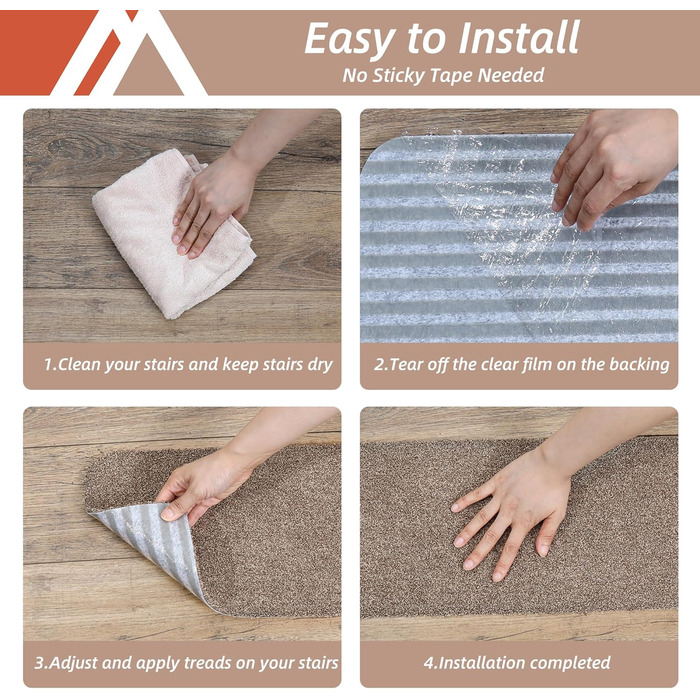 Easy to Install
No Sticky Tape Needed

1.Clean your stairs and keep stairs dry

2.Tear off the clear film on the backing

3.Adjust and apply treads on your stairs

4.Installation completed