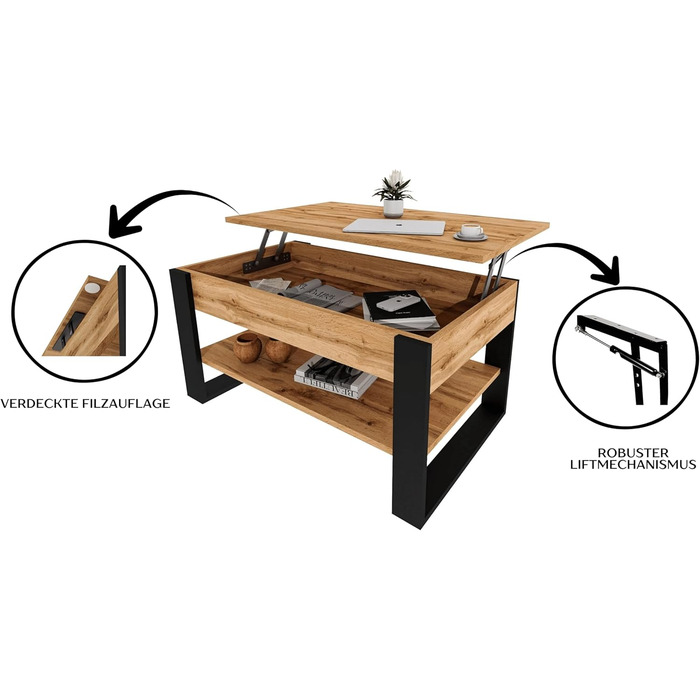 VERDECKTE FILZAUFLAGE

ROBUSTER LIFTMECHANISMUS