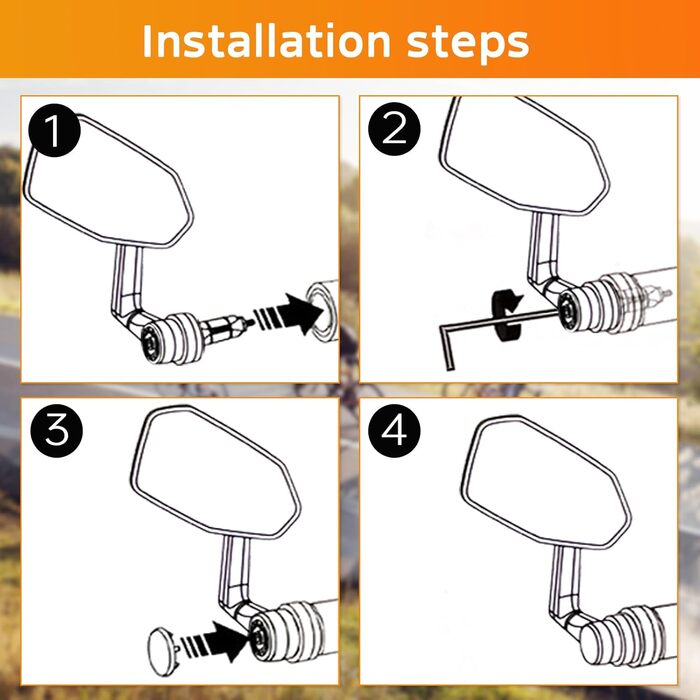 Installation steps

1

2

3

4