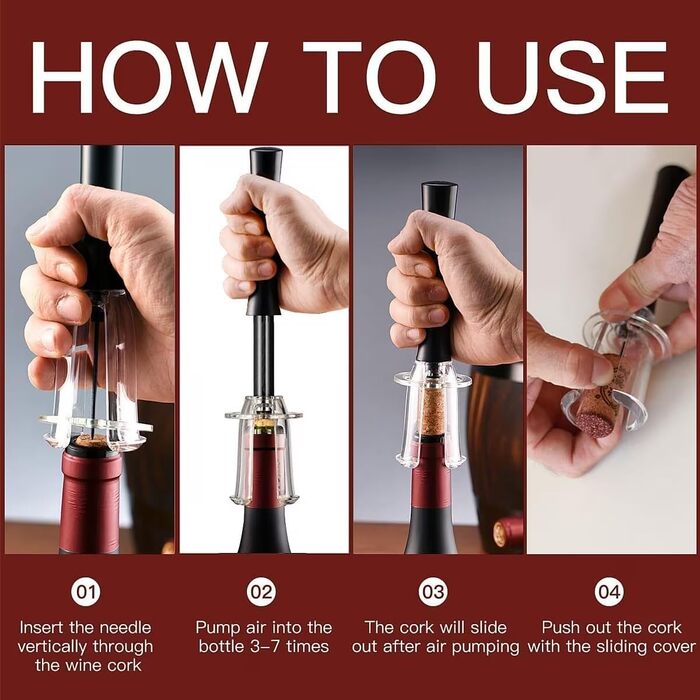 HOW TO USE

01
Insert the needle vertically through the wine cork

02
Pump air into the bottle 3–7 times

03
The cork will slide out after air pumping

04
Push out the cork with the sliding cover