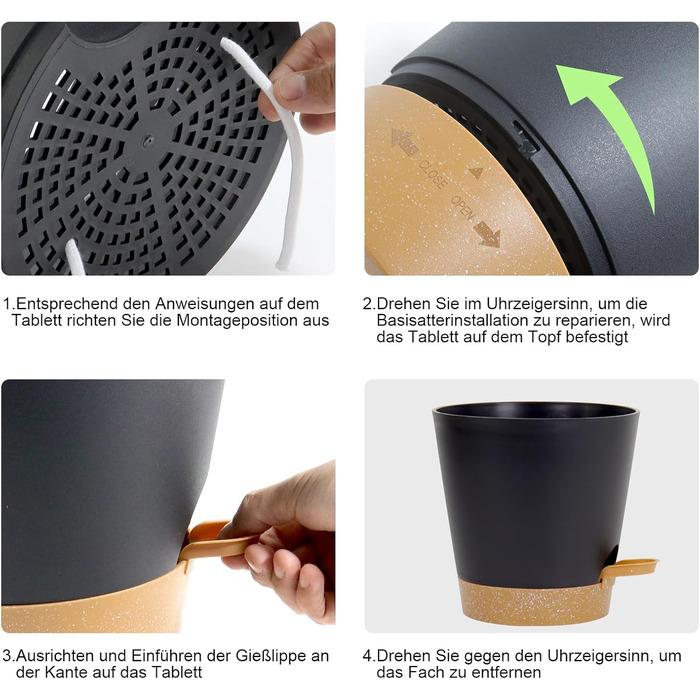 CLOSE
OPEN

1.Entsprechend den Anweisungen auf dem Tablett richten Sie die Montageposition aus

2.Drehen Sie im Uhrzeigersinn, um die Basisatterinstallation zu reparieren, wird das Tablett auf dem Topf befestigt

3.Ausrichten und Einführen der Gießlippe an der Kante auf das Tablett

4.Drehen Sie gegen den Uhrzeigersinn, um das Fach zu entfernen