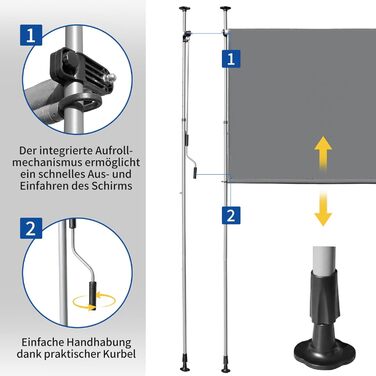 1

Der integrierte Aufrollmechanismus ermöglicht ein schnelles Aus- und Einfahren des Schirms

2

Einfache Handhabung dank praktischer Kurbel

1

2