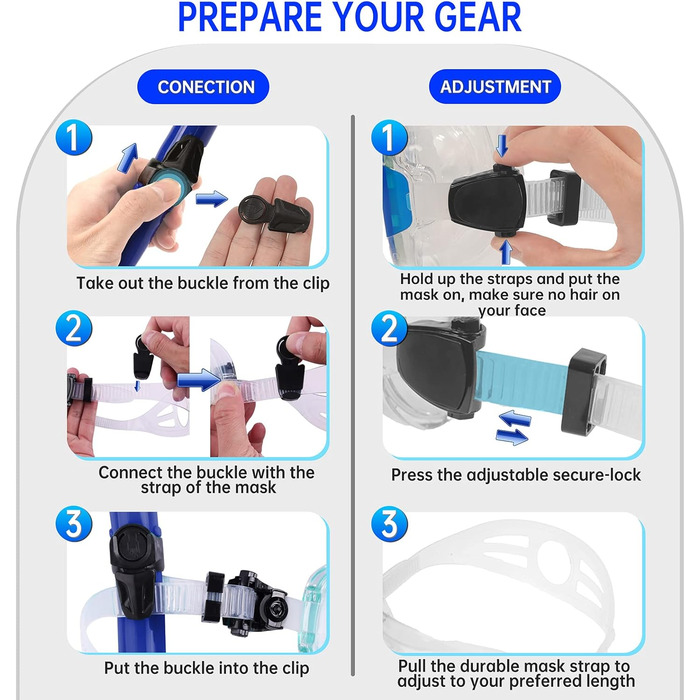 PREPARE YOUR GEAR

CONECTION

1

Take out the buckle from the clip

2

Connect the buckle with the strap of the mask

3

Put the buckle into the clip

ADJUSTMENT

1

Hold up the straps and put the mask on, make sure no hair on your face

2

Press the adjustable secure-lock

3

Pull the durable mask strap to adjust to your preferred length