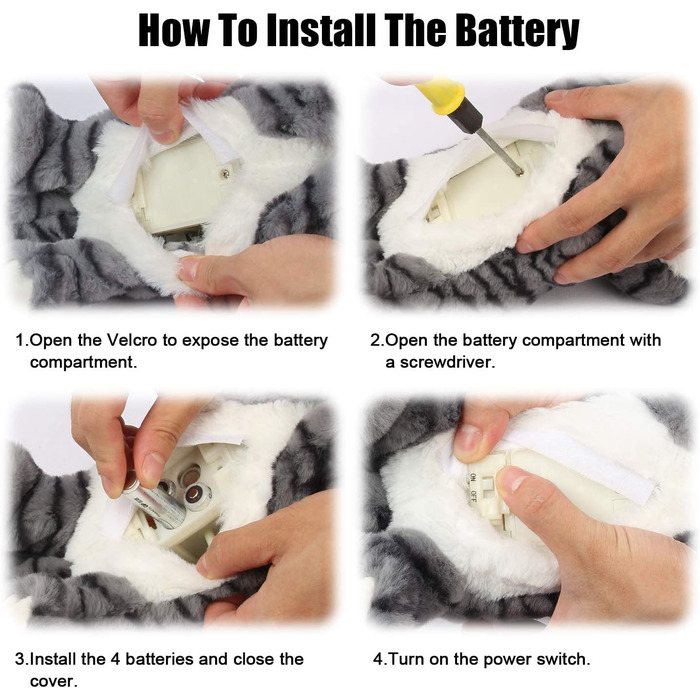 How To Install The Battery

1.Open the Velcro to expose the battery compartment.

2.Open the battery compartment with a screwdriver.

ON OFF

3.Install the 4 batteries and close the cover.

4.Turn on the power switch.