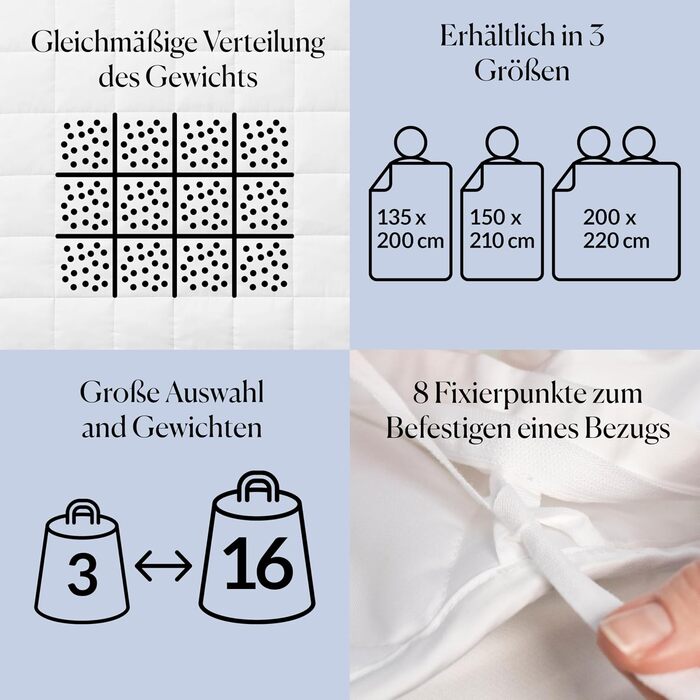 Gleichmäßige Verteilung des Gewichts

Erhältlich in 3 Größen

135 x 200 cm

150 x 210 cm

200 x 220 cm

Große Auswahl and Gewichten

3

16

8 Fixierpunkte zum Befestigen eines Bezugs