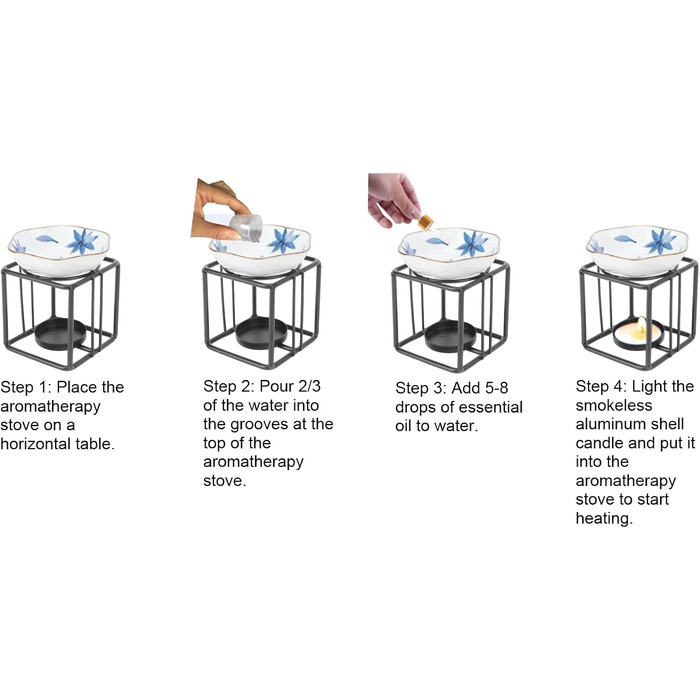 Step 1: Place the aromatherapy stove on a horizontal table.

Step 2: Pour 2/3 of the water into the grooves at the top of the aromatherapy stove.

Step 3: Add 5-8 drops of essential oil to water.

Step 4: Light the smokeless aluminum shell candle and put it into the aromatherapy stove to start heating.