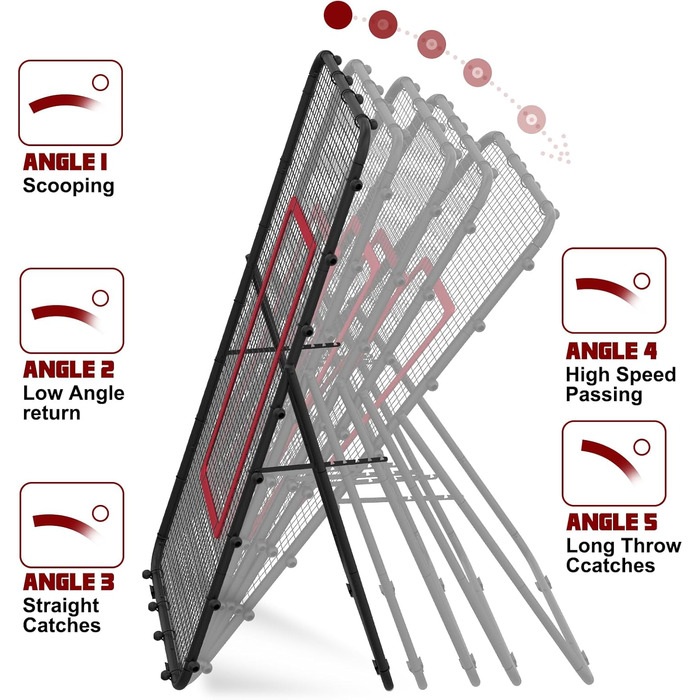 ANGLE 1
Scooping

ANGLE 2
Low Angle return

ANGLE 3
Straight Catches

ANGLE 4
High Speed Passing

ANGLE 5
Long Throw Ccatches