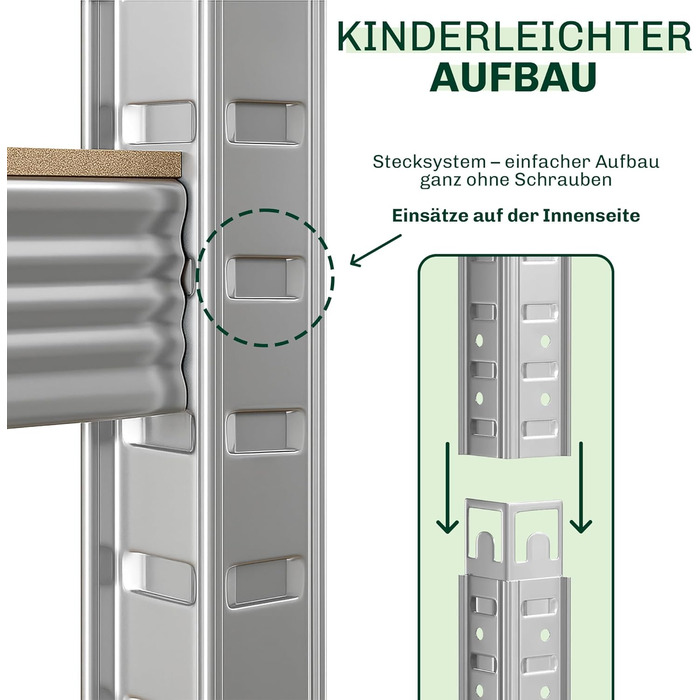 KINDERLEICHTER
AUFBAU

Stecksystem – einfacher Aufbau ganz ohne Schrauben

Einsätze auf der Innenseite