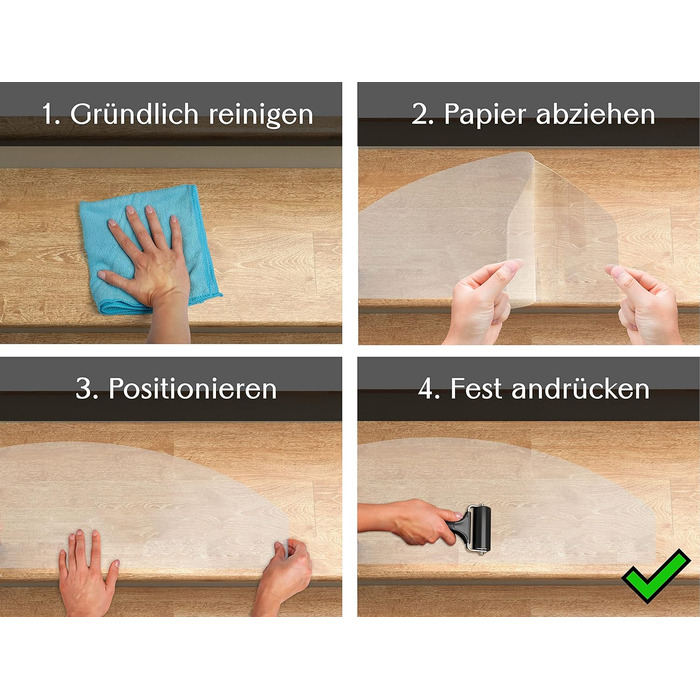 1. Gründlich reinigen

2. Papier abziehen

3. Positionieren

4. Fest andrücken