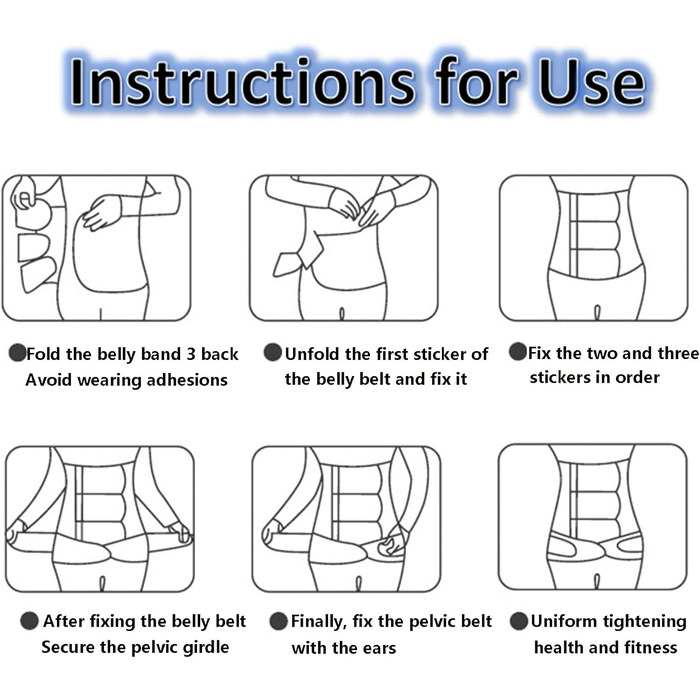 Instructions for Use

●Fold the belly band 3 back Avoid wearing adhesions

●Unfold the first sticker of the belly belt and fix it

●Fix the two and three stickers in order

●After fixing the belly belt Secure the pelvic girdle

●Finally, fix the pelvic belt with the ears

●Uniform tightening health and fitness