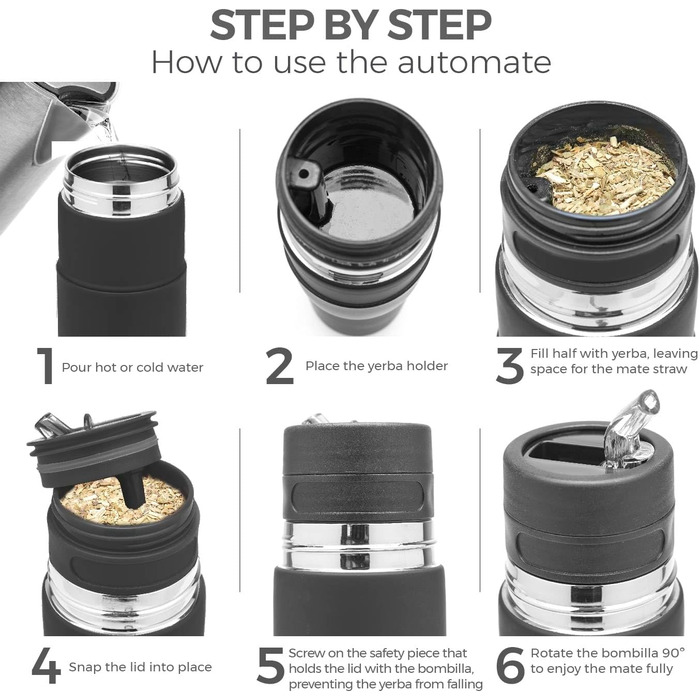 STEP BY STEP
How to use the automate

1 Pour hot or cold water

2 Place the yerba holder

3 Fill half with yerba, leaving space for the mate straw

4 Snap the lid into place

5 Screw on the safety piece that holds the lid with the bombilla, preventing the yerba from falling

6 Rotate the bombilla 90° to enjoy the mate fully