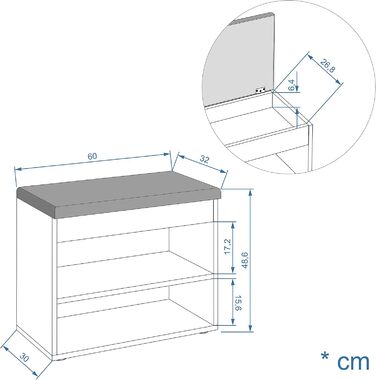 26,8
6,4
60
32
17,2
48,6
15,6
30
* cm