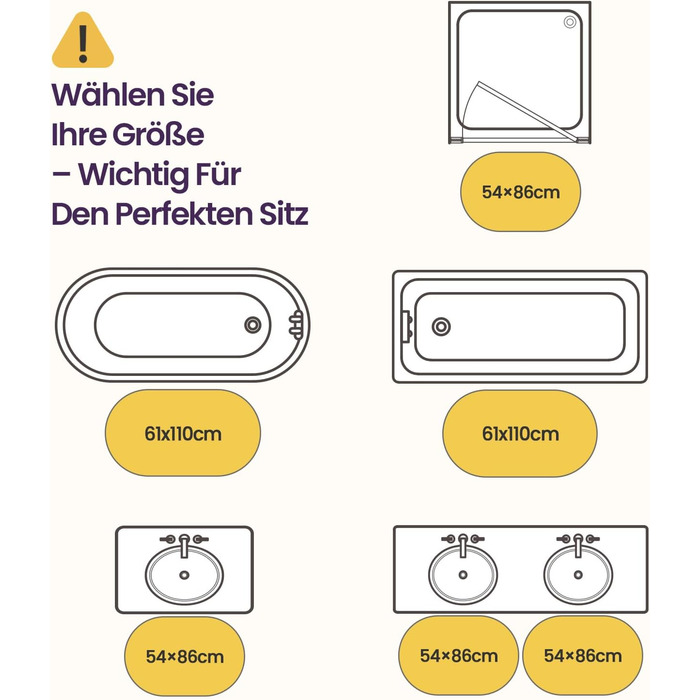 !

Wählen Sie Ihre Größe – Wichtig Für Den Perfekten Sitz

54×86cm

61x110cm

61x110cm

54×86cm

54×86cm

54×86cm