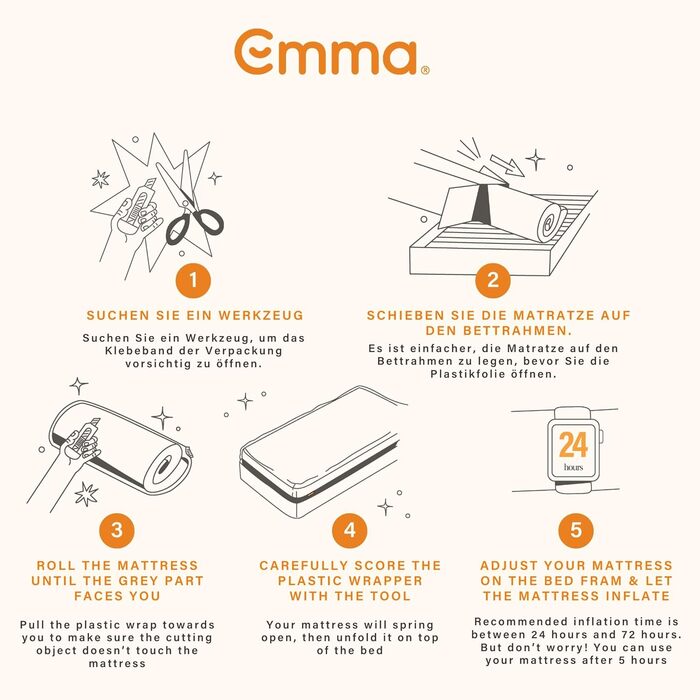 emma®

1

SUCHEN SIE EIN WERKZEUG

Suchen Sie ein Werkzeug, um das Klebeband der Verpackung vorsichtig zu öffnen.

2

SCHIEBEN SIE DIE MATRATZE AUF DEN BETTRAHMEN.

Es ist einfacher, die Matratze auf den Bettrahmen zu legen, bevor Sie die Plastikfolie öffnen.

3

ROLL THE MATTRESS UNTIL THE GREY PART FACES YOU

Pull the plastic wrap towards you to make sure the cutting object doesn't touch the mattress

4

CAREFULLY SCORE THE PLASTIC WRAPPER WITH THE TOOL

Your mattress will spring open, then unfold it on top of the bed

24
hours

5

ADJUST YOUR MATTRESS ON THE BED FRAM & LET THE MATTRESS INFLATE

Recommended inflation time is between 24 hours and 72 hours. But don't worry! You can use your mattress after 5 hours