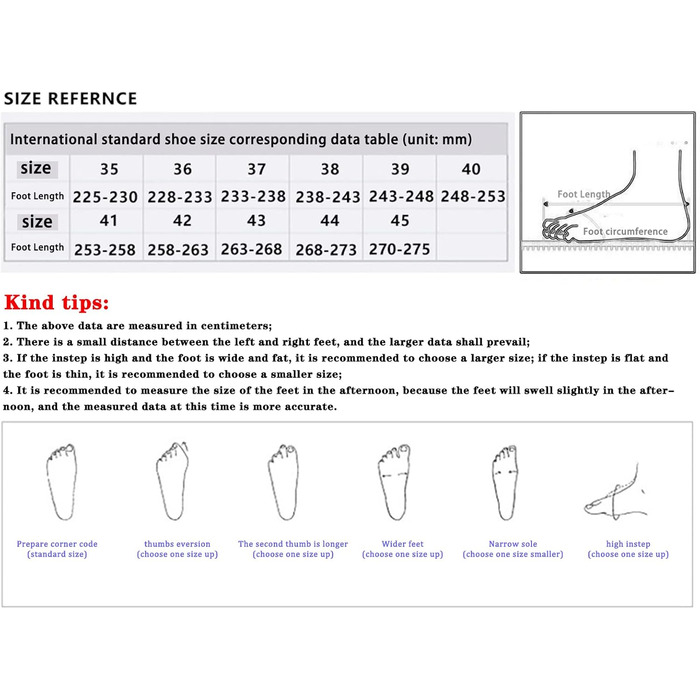 SIZE REFERNCE

International standard shoe size corresponding data table (unit: mm)

| size | 35 | 36 | 37 | 38 | 39 | 40 |
|---|---|---|---|---|---|---|
| Foot Length | 225-230 | 228-233 | 233-238 | 238-243 | 243-248 | 248-253 |
| size | 41 | 42 | 43 | 44 | 45 | |
| Foot Length | 253-258 | 258-263 | 263-268 | 268-273 | 270-275 | |

Foot Length
Foot circumference

Kind tips:
1. The above data are measured in centimeters;
2. There is a small distance between the left and right feet, and the larger data shall prevail;
3. If the instep is high and the foot is wide and fat, it is recommended to choose a larger size; if the instep is flat and the foot is thin, it is recommended to choose a smaller size;
4. It is recommended to measure the size of the feet in the afternoon, because the feet will swell slightly in the afternoon, and the measured data at this time is more accurate.

Prepare corner code (standard size)
thumbs eversion (choose one size up)
The second thumb is longer (choose one size up)
Wider feet (choose one size up)
Narrow sole (choose one size smaller)
high instep (choose one size up)