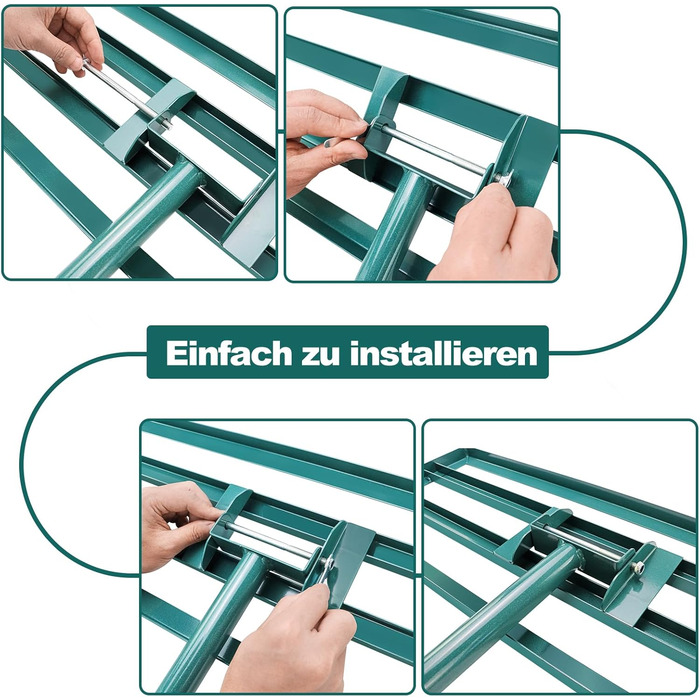 Einfach zu installieren