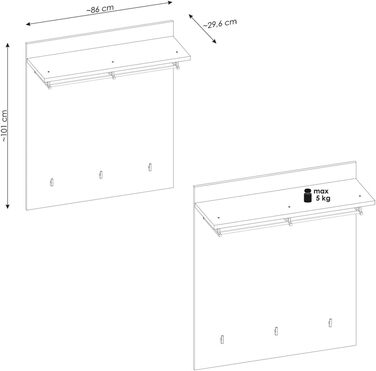 ~86 cm
~29.6 cm
~101 cm
max
5 kg