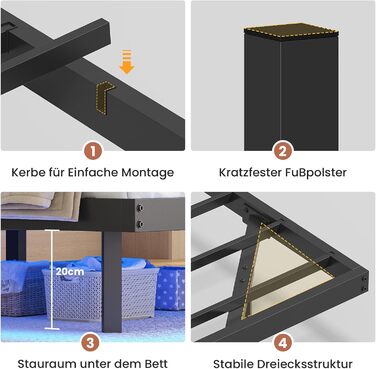 1

Kerbe für Einfache Montage

2

Kratzfester Fußpolster

20cm

3

Stauraum unter dem Bett

4

Stabile Dreiecksstruktur