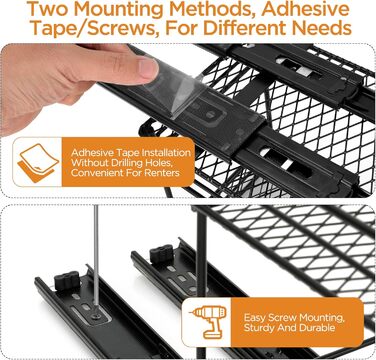 Two Mounting Methods, Adhesive Tape/Screws, For Different Needs

Adhesive Tape Installation Without Drilling Holes, Convenient For Renters

Easy Screw Mounting, Sturdy And Durable