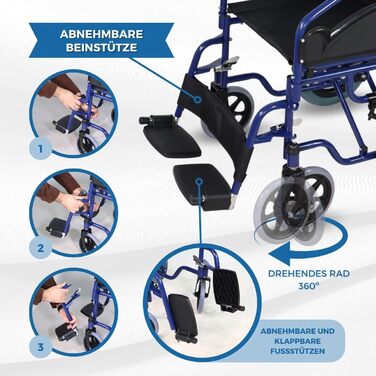 ABNEHMBARE BEINSTÜTZE

1

2

3

DREHENDES RAD 360°

ABNEHMBARE UND KLAPPBARE FUSSSTÜTZEN