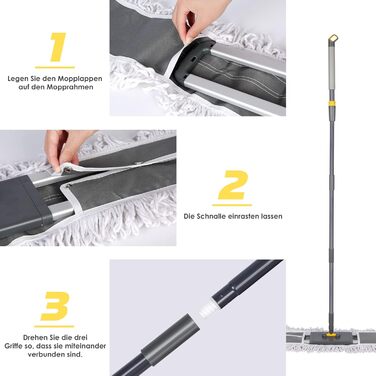 1

Legen Sie den Mopplappen auf den Mopprahmen

2

Die Schnalle einrasten lassen

3

Drehen Sie die drei Griffe so, dass sie miteinander verbunden sind.