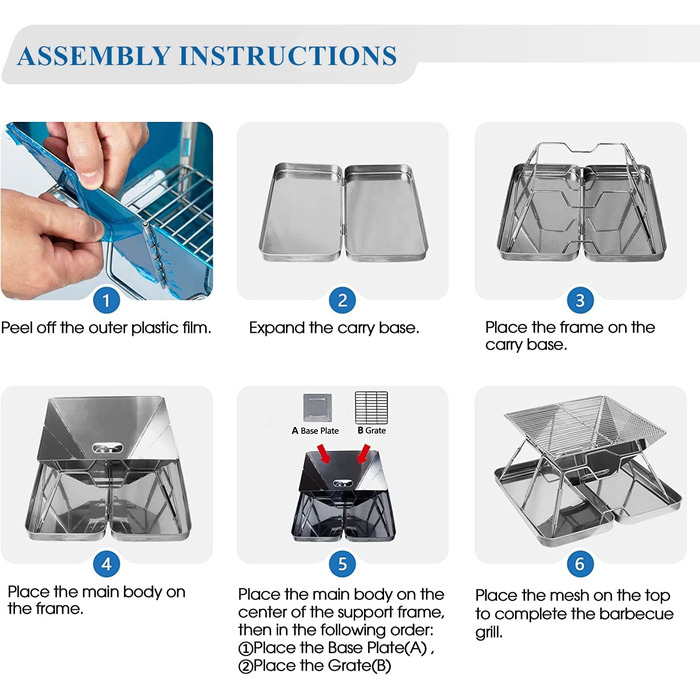 ASSEMBLY INSTRUCTIONS

1

Peel off the outer plastic film.

2

Expand the carry base.

3

Place the frame on the carry base.

4

Place the main body on the frame.

A Base Plate B Grate

5

Place the main body on the center of the support frame, then in the following order:
①Place the Base Plate(A) ,
②Place the Grate(B)

6

Place the mesh on the top to complete the barbecue grill.