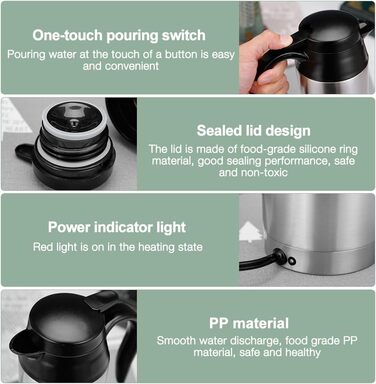 One-touch pouring switch
Pouring water at the touch of a button is easy and convenient

Sealed lid design
The lid is made of food-grade silicone ring material, good sealing performance, safe and non-toxic

Power indicator light
Red light is on in the heating state

PP material
Smooth water discharge, food grade PP material, safe and healthy