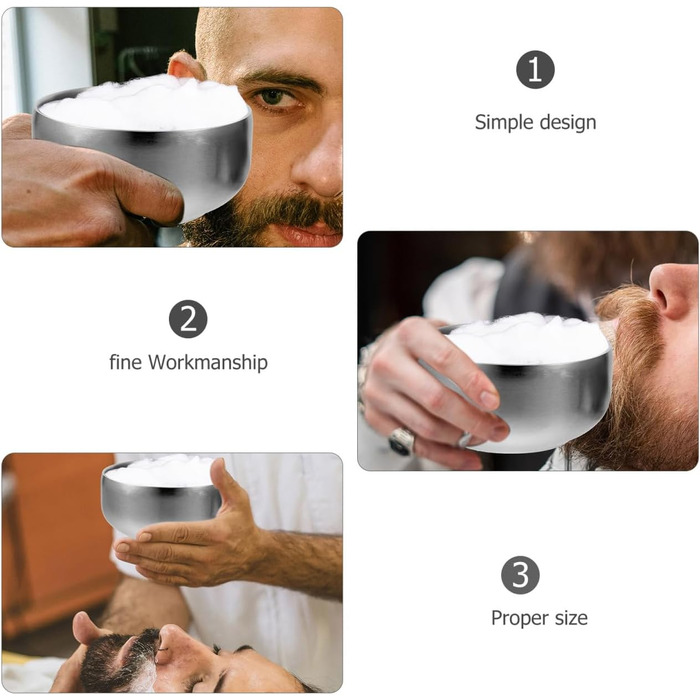 1

Simple design

2

fine Workmanship

3

Proper size