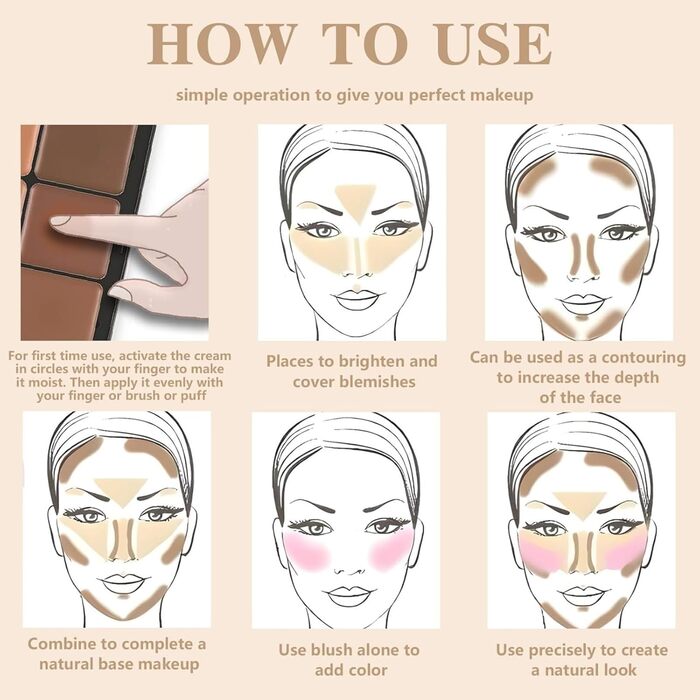 HOW TO USE

simple operation to give you perfect makeup

For first time use, activate the cream in circles with your finger to make it moist. Then apply it evenly with your finger or brush or puff

Places to brighten and cover blemishes

Can be used as a contouring to increase the depth of the face

Combine to complete a natural base makeup

Use blush alone to add color

Use precisely to create a natural look