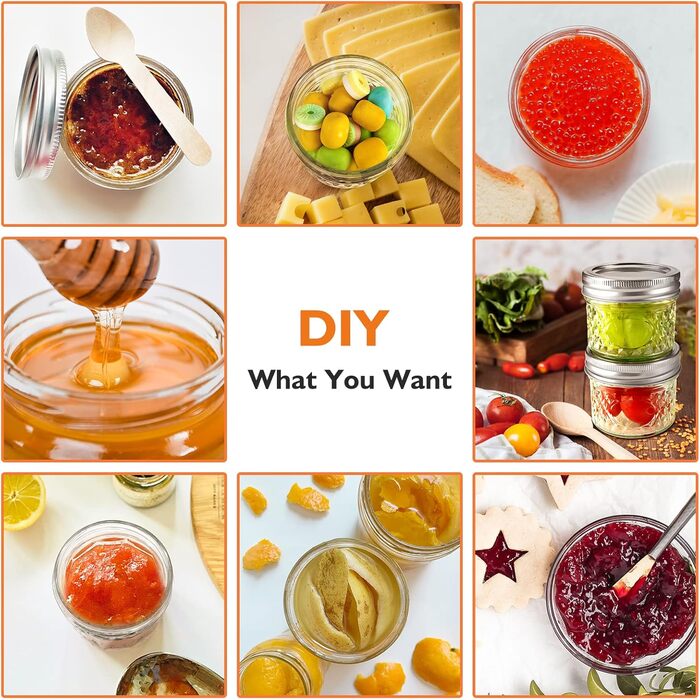 DIY
What You Want