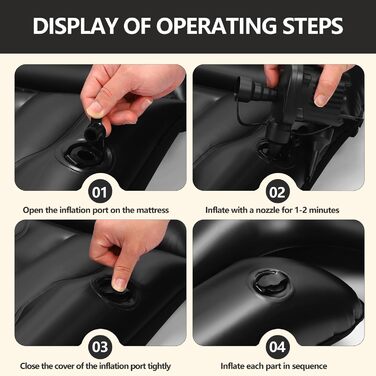 DISPLAY OF OPERATING STEPS

01
Open the inflation port on the mattress

02
Inflate with a nozzle for 1-2 minutes

03
Close the cover of the inflation port tightly

04
Inflate each part in sequence