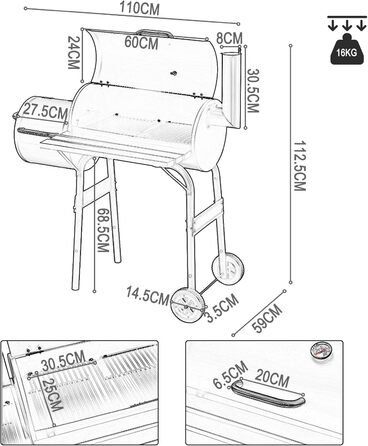 110CM
16KG
24CM
60CM
8CM
30.5CM
27.5CM
112.5CM
68.5CM
14.5CM
3.5CM
59CM
30.5CM
25CM
6.5CM
20CM