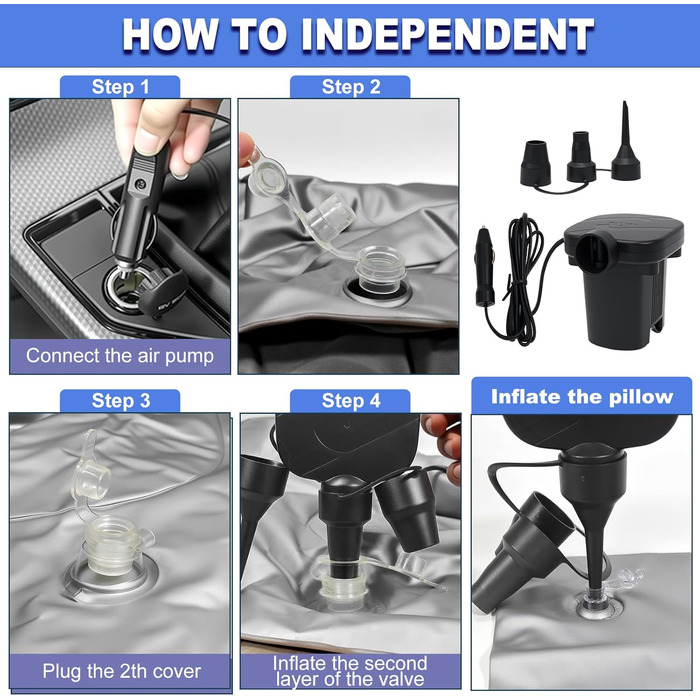 HOW TO INDEPENDENT

Step 1

Connect the air pump

Step 2

Step 3

Plug the 2th cover

Step 4

Inflate the second layer of the valve

Inflate the pillow