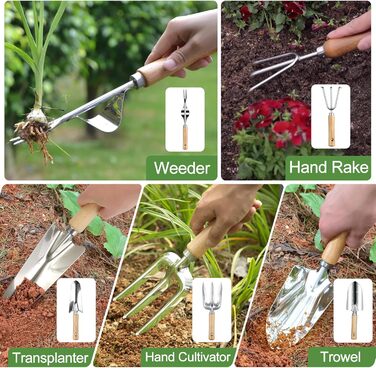 Weeder

Hand Rake

Transplanter

Hand Cultivator

Trowel