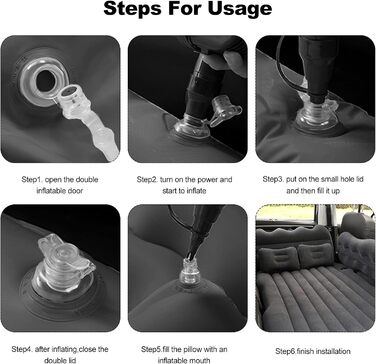 Steps For Usage

Step1. open the double inflatable door

Step2. turn on the power and start to inflate

Step3. put on the small hole lid and then fill it up

Step4. after inflating,close the double lid

Step5.fill the pillow with an inflatable mouth

Step6.finish installation