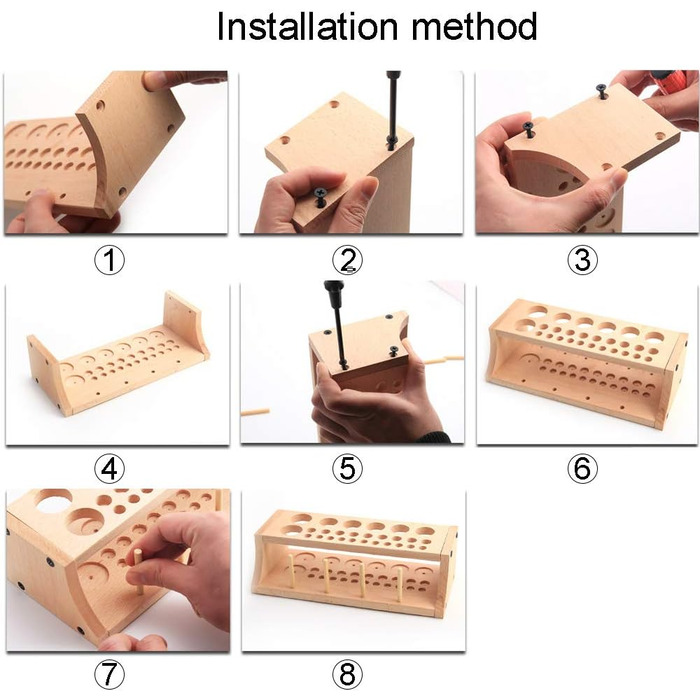 Installation method

①

②

③

④

⑤

⑥

⑦

⑧