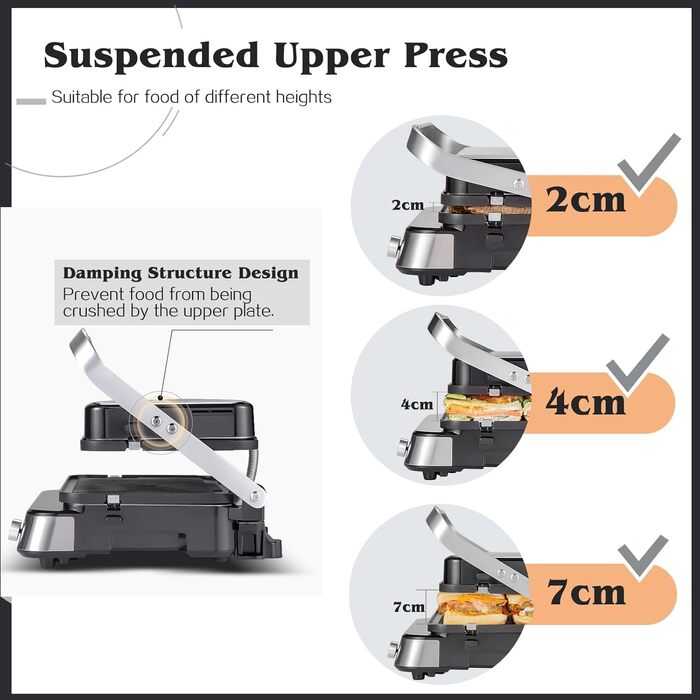 Suspended Upper Press

Suitable for food of different heights

Damping Structure Design
Prevent food from being crushed by the upper plate.

2cm
2cm

4cm
4cm

7cm
7cm