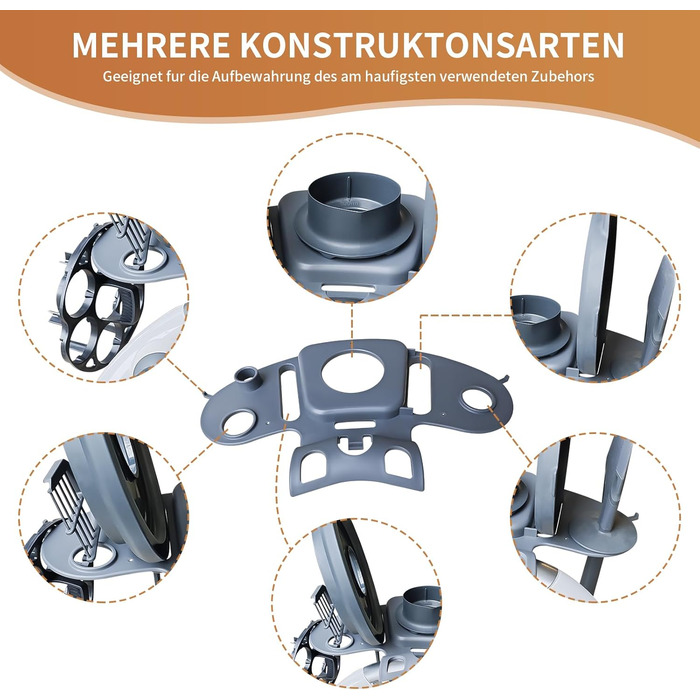 MEHRERE KONSTRUKTONSARTEN

Geeignet fur die Aufbewahrung des am haufigsten verwendeten Zubehors