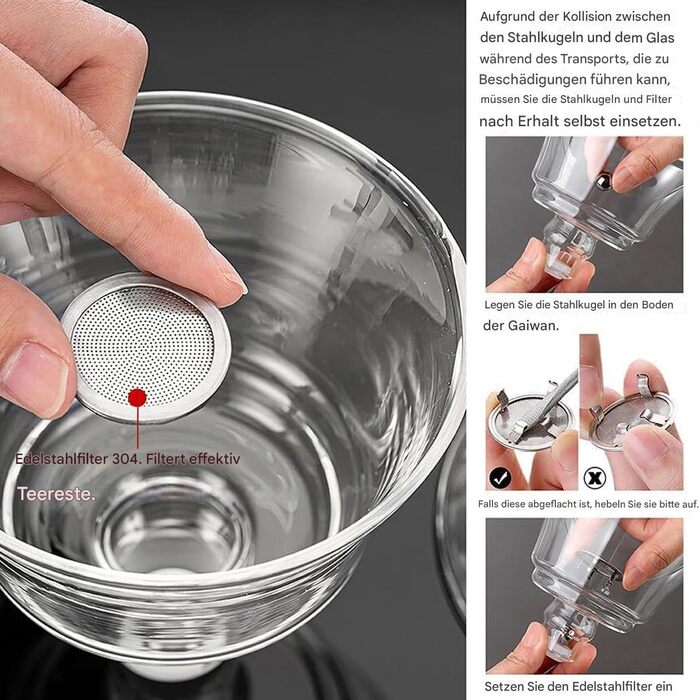 Edelstahlfilter 304. Filtert effektiv

Teereste.

Aufgrund der Kollision zwischen den Stahlkugeln und dem Glas während des Transports, die zu Beschädigungen führen kann, müssen Sie die Stahlkugeln und Filter nach Erhalt selbst einsetzen.

Legen Sie die Stahlkugel in den Boden der Gaiwan.

Falls diese abgeflacht ist, hebeln Sie sie bitte auf.

Setzen Sie den Edelstahlfilter ein