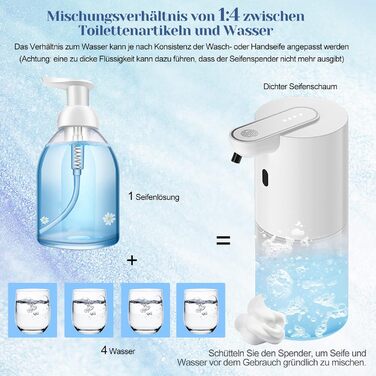 Mischungsverhältnis von 1:4 zwischen Toilettenartikeln und Wasser

Das Verhältnis zum Wasser kann je nach Konsistenz der Wasch- oder Handseife angepasst werden (Achtung: eine zu dicke Flüssigkeit kann dazu führen, dass der Seifenspender nicht mehr ausgibt)

Dichter Seifenschaum

1 Seifenlösung

=

+

4 Wasser

Schütteln Sie den Spender, um Seife und Wasser vor dem Gebrauch gründlich zu mischen.