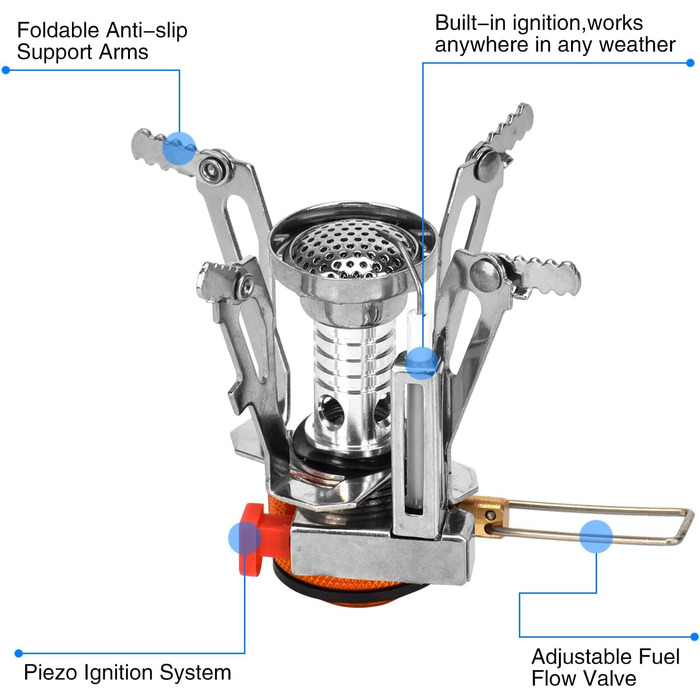 Foldable Anti–slip Support Arms

Built–in ignition,works anywhere in any weather

Piezo Ignition System

Adjustable Fuel Flow Valve