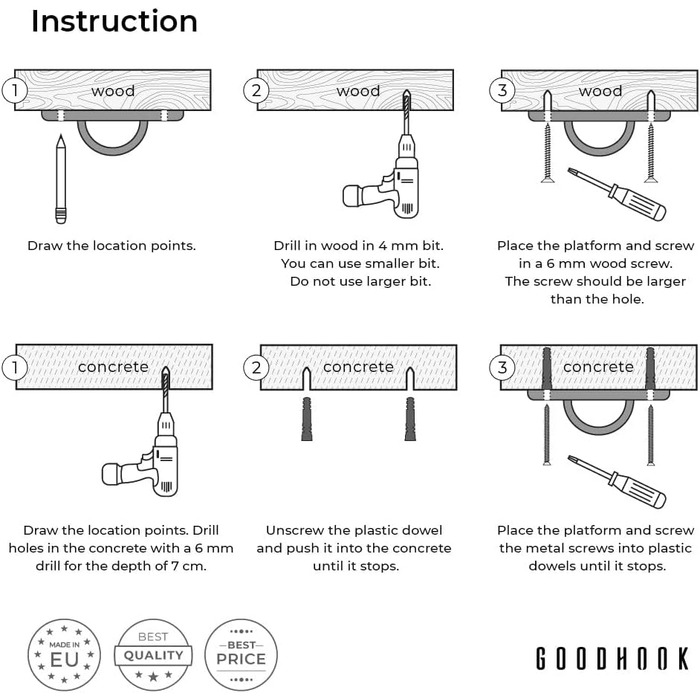 Instruction

1 wood

Draw the location points.

2 wood

Drill in wood in 4 mm bit. You can use smaller bit. Do not use larger bit.

3 wood

Place the platform and screw in a 6 mm wood screw. The screw should be larger than the hole.

1 concrete

Draw the location points. Drill holes in the concrete with a 6 mm drill for the depth of 7 cm.

2 concrete

Unscrew the plastic dowel and push it into the concrete until it stops.

3 concrete

Place the platform and screw the metal screws into plastic dowels until it stops.

MADE IN EU

BEST QUALITY

BEST PRICE

GOODHOOK