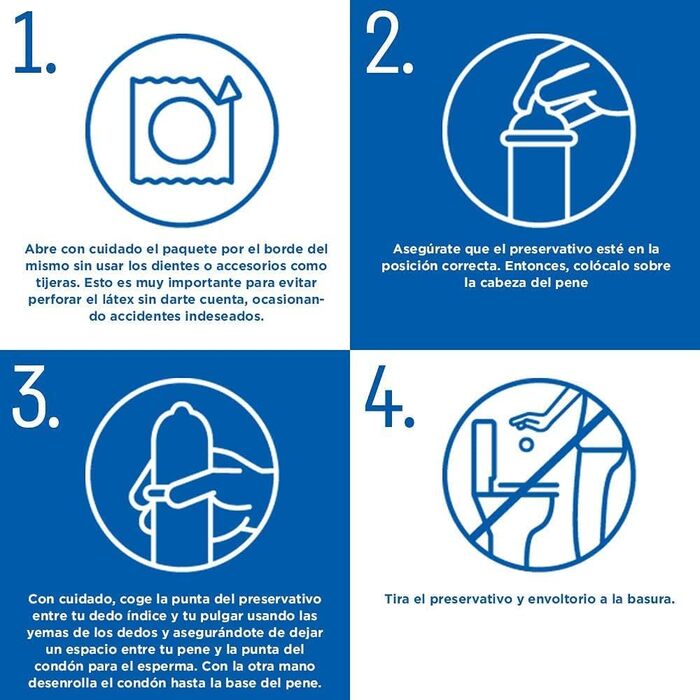 1.

Abre con cuidado el paquete por el borde del mismo sin usar los dientes o accesorios como tijeras. Esto es muy importante para evitar perforar el látex sin darte cuenta, ocasionando accidentes indeseados.

2.

Asegúrate que el preservativo esté en la posición correcta. Entonces, colócalo sobre la cabeza del pene

3.

Con cuidado, coge la punta del preservativo entre tu dedo índice y tu pulgar usando las yemas de los dedos y asegurándote de dejar un espacio entre tu pene y la punta del condón para el esperma. Con la otra mano desenrolla el condón hasta la base del pene.

4.

Tira el preservativo y envoltorio a la basura.